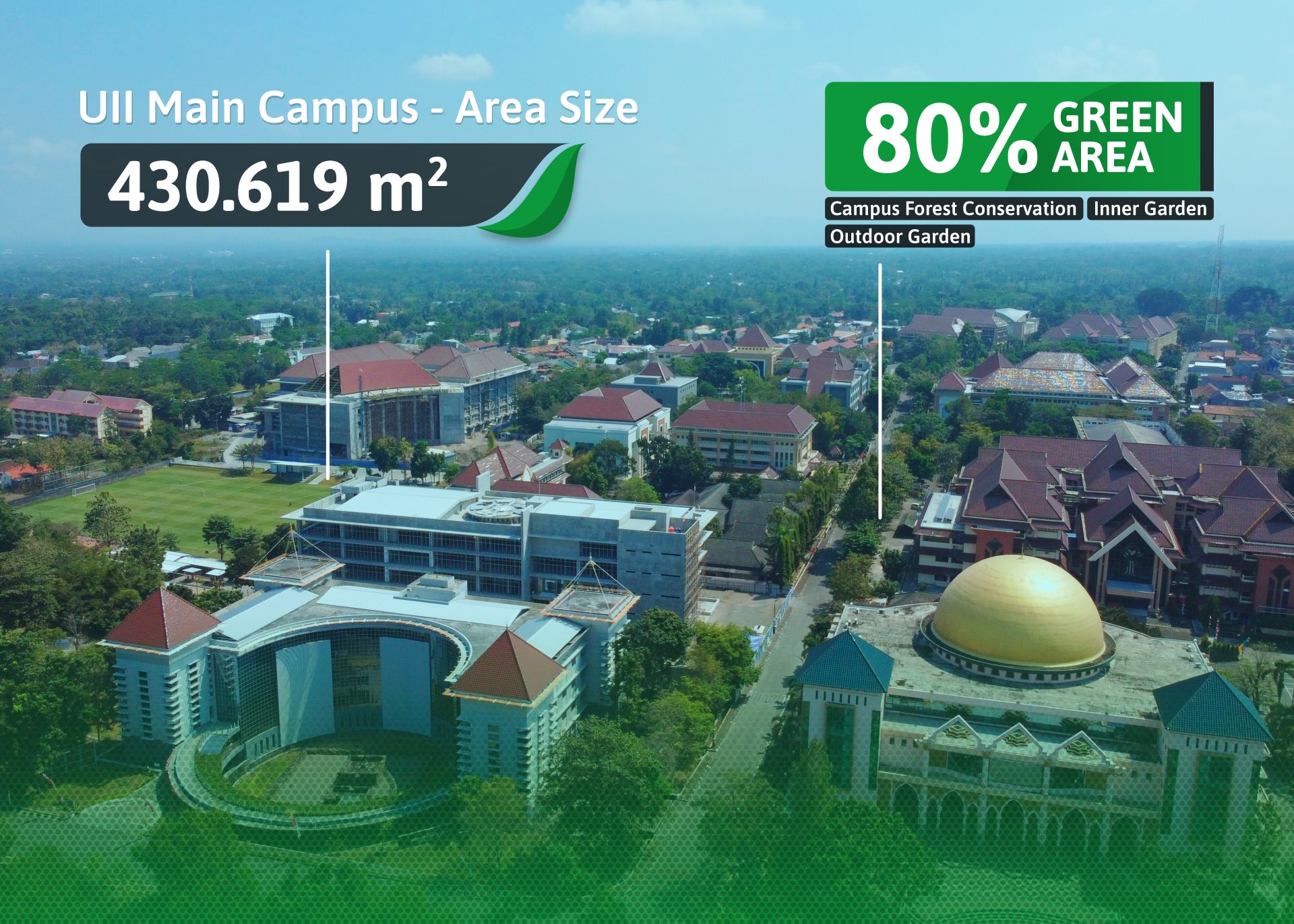 UII Main Campus - Area Size

430.619 $m^2$

80% GREEN AREA

Campus Forest Conservation Inner Garden Outdoor Garden